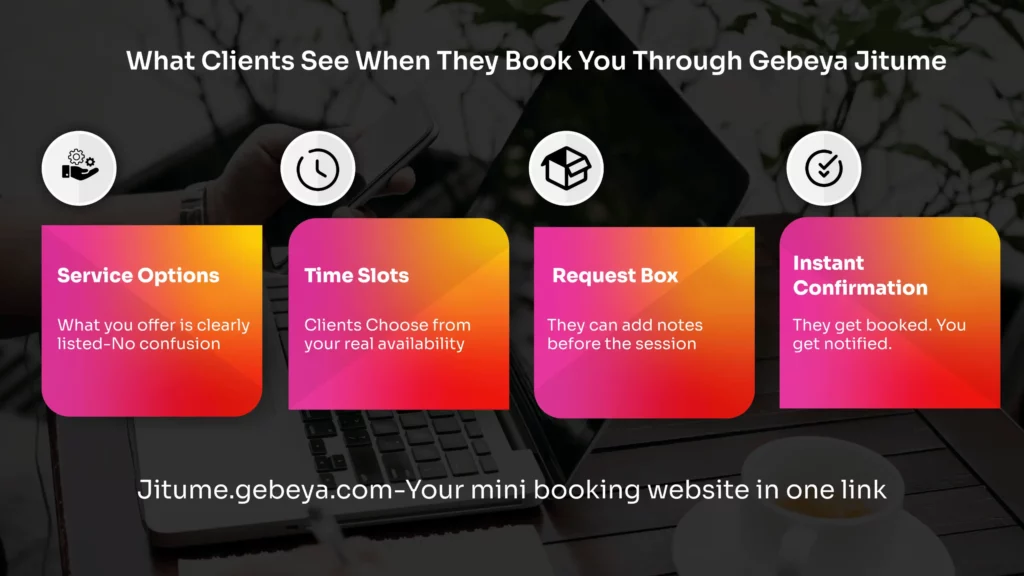 What Clients See When They Book You Through Gebeya Jitume

Service Options

What you offer is clearly listed-No confusion

Time Slots

Clients Choose from your real availability

Request Box

They can add notes before the session

Instant Confirmation

They get booked. You get notified.

Jitume.gebeya.com-Your mini booking website in one link